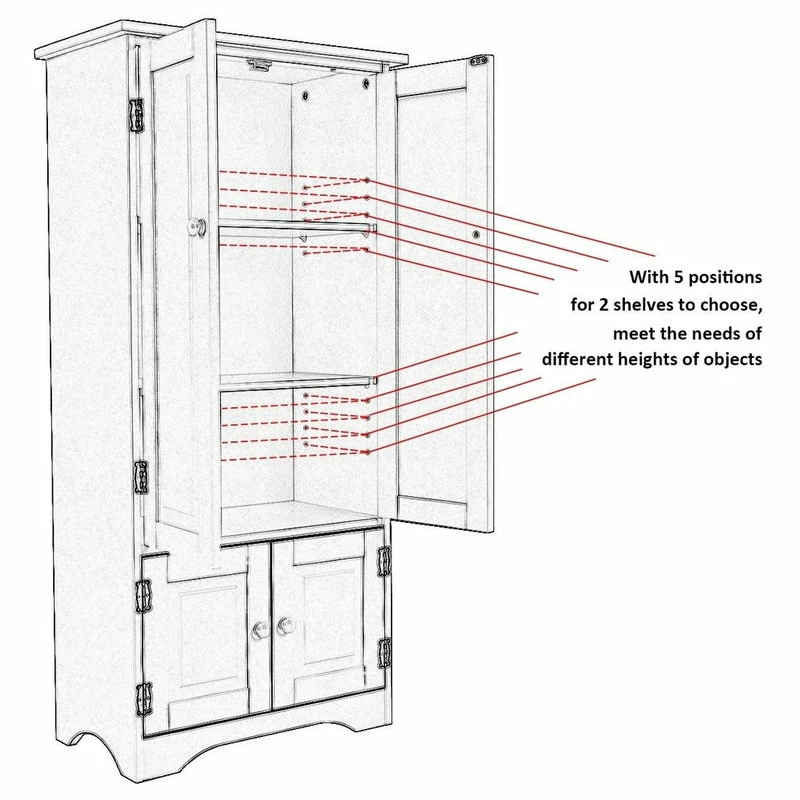 With 5 positions
for 2 shelves to choose,
meet the needs of
different heights of objects