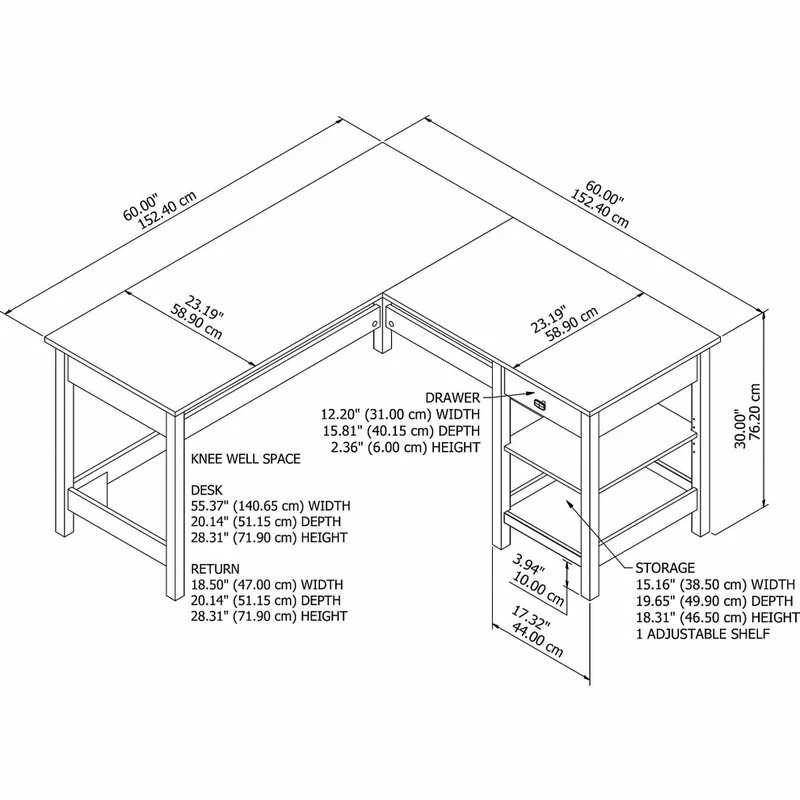 60.00"
152.40 cm

60.00"
152.40 cm

23.19"
58.90 cm

23.19"
58.90 cm

30.00"
76.20 cm

DRAWER
12.20" (31.00 cm) WIDTH
15.81" (40.15 cm) DEPTH
2.36" (6.00 cm) HEIGHT

KNEE WELL SPACE

DESK
55.37" (140.65 cm) WIDTH
20.14" (51.15 cm) DEPTH
28.31" (71.90 cm) HEIGHT

RETURN
18.50" (47.00 cm) WIDTH
20.14" (51.15 cm) DEPTH
28.31" (71.90 cm) HEIGHT

3.94"
10.00 cm

17.32"
44.00 cm

STORAGE
15.16" (38.50 cm) WIDTH
19.65" (49.90 cm) DEPTH
18.31" (46.50 cm) HEIGHT
1 ADJUSTABLE SHELF